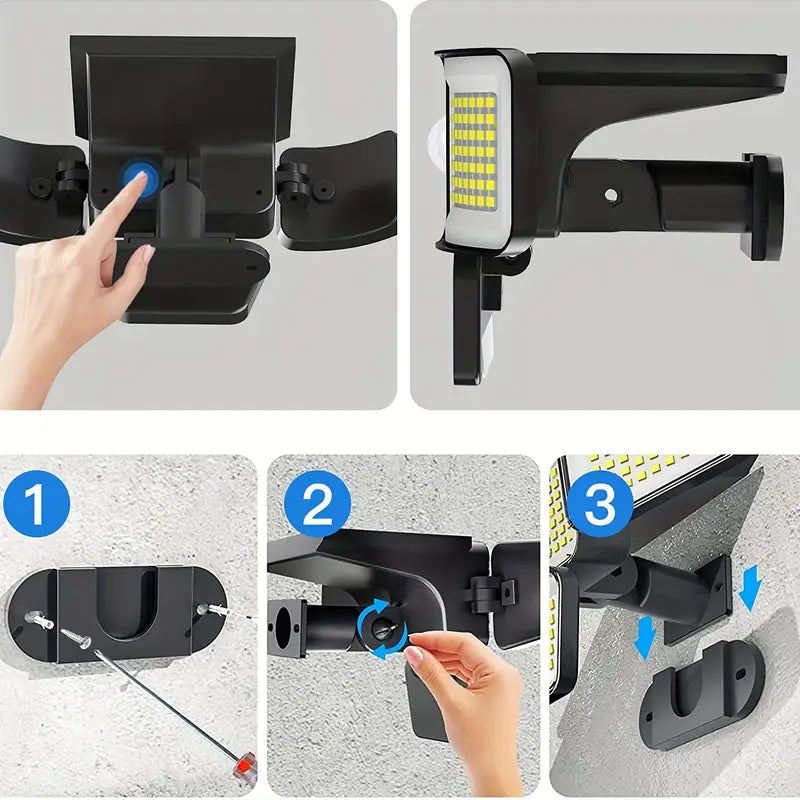 1

2

3